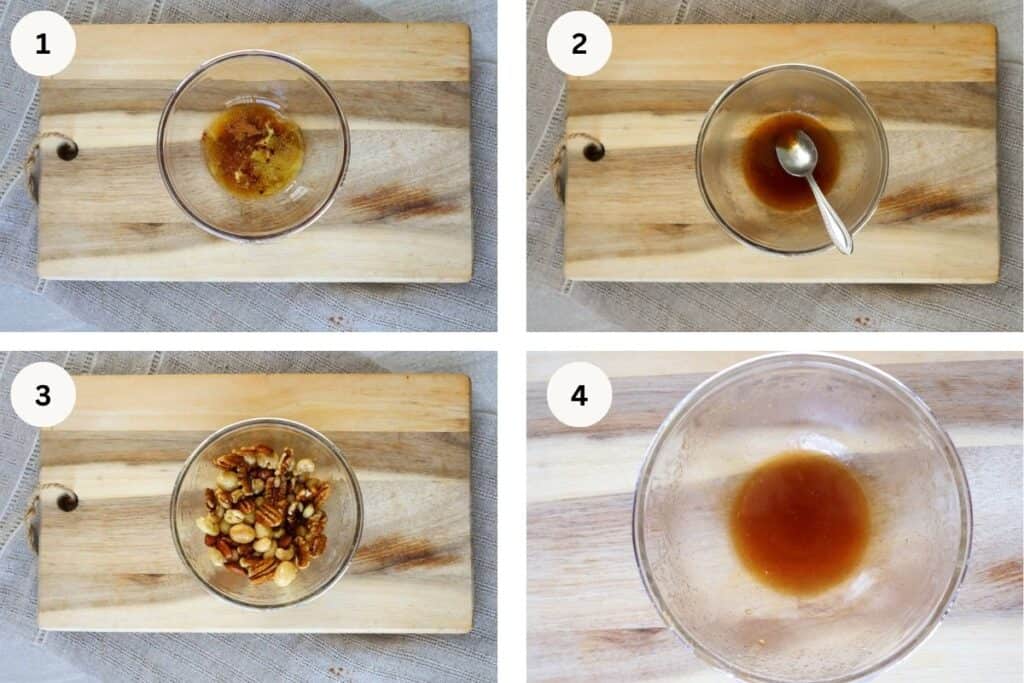 1

2

3

4